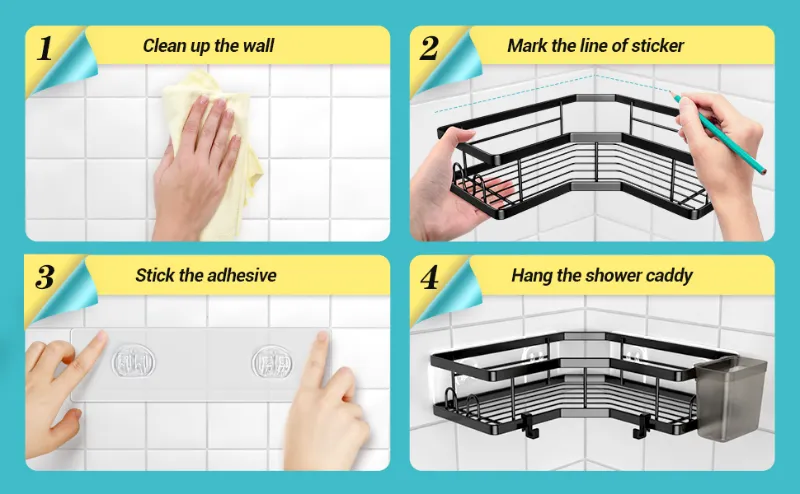 1 Clean up the wall

2 Mark the line of sticker

3 Stick the adhesive

4 Hang the shower caddy