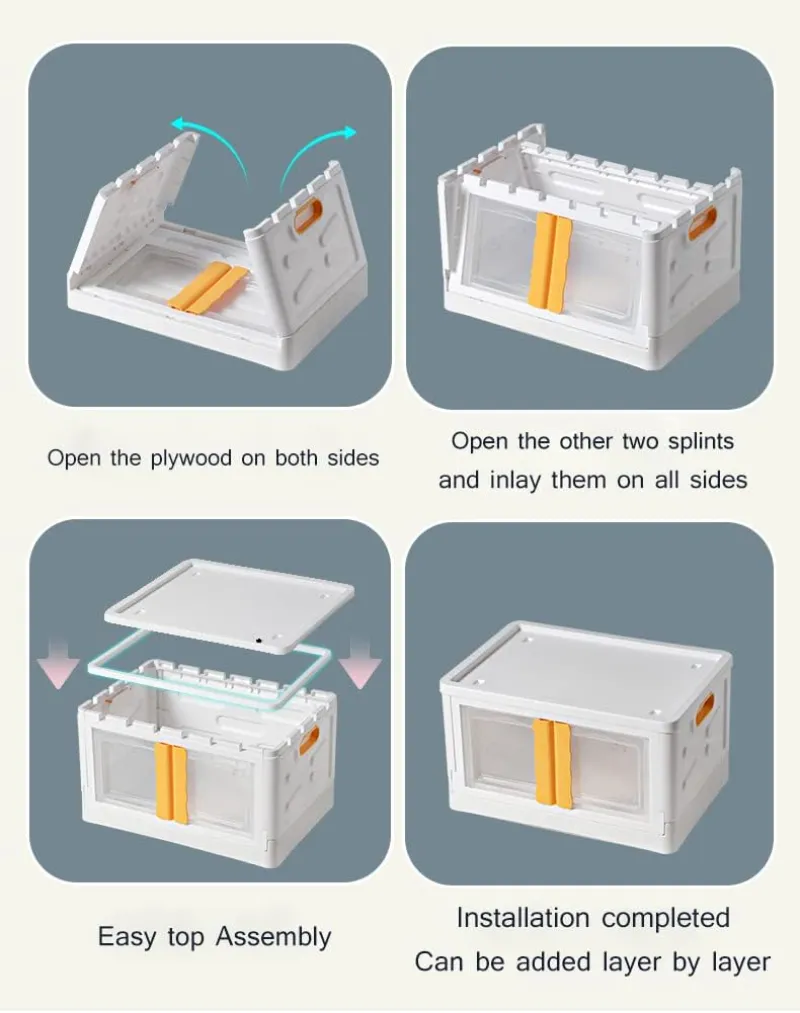 Open the plywood on both sides

Open the other two splints and inlay them on all sides

Easy top Assembly

Installation completed
Can be added layer by layer