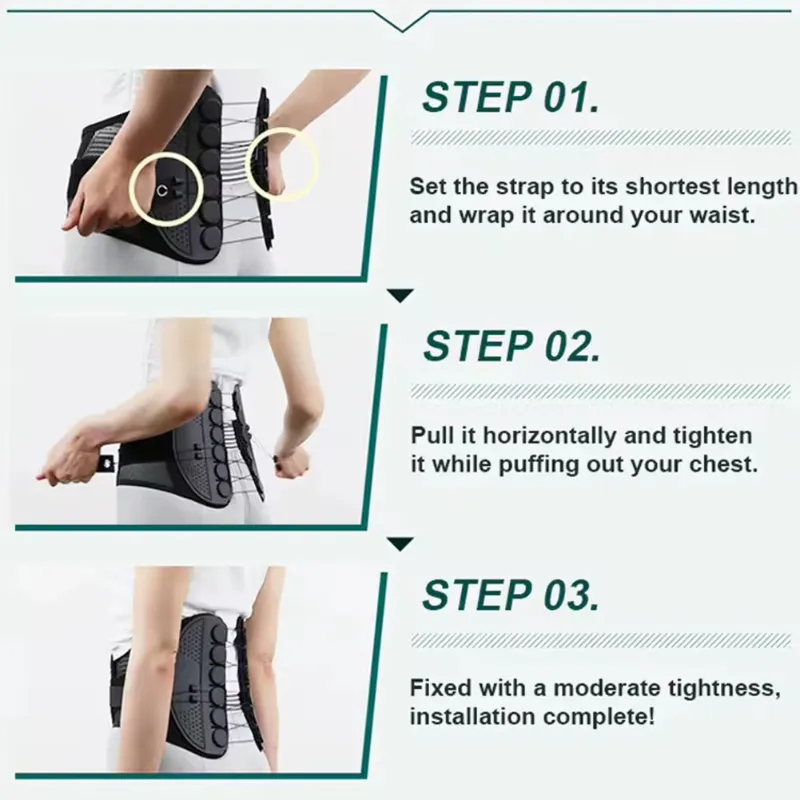 STEP 01.

Set the strap to its shortest length and wrap it around your waist.

STEP 02.

Pull it horizontally and tighten it while puffing out your chest.

STEP 03.

Fixed with a moderate tightness, installation complete!